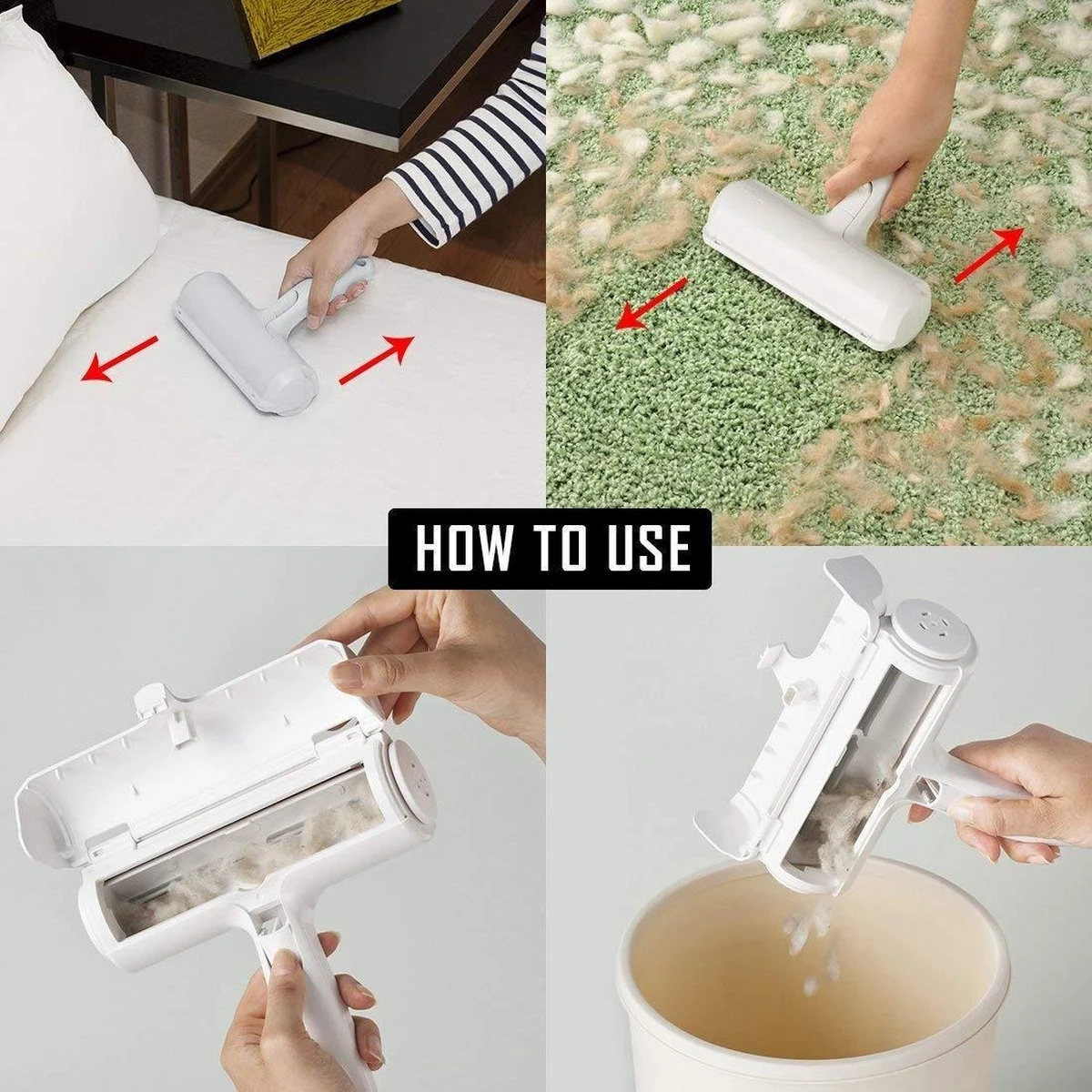 HOW TO USE