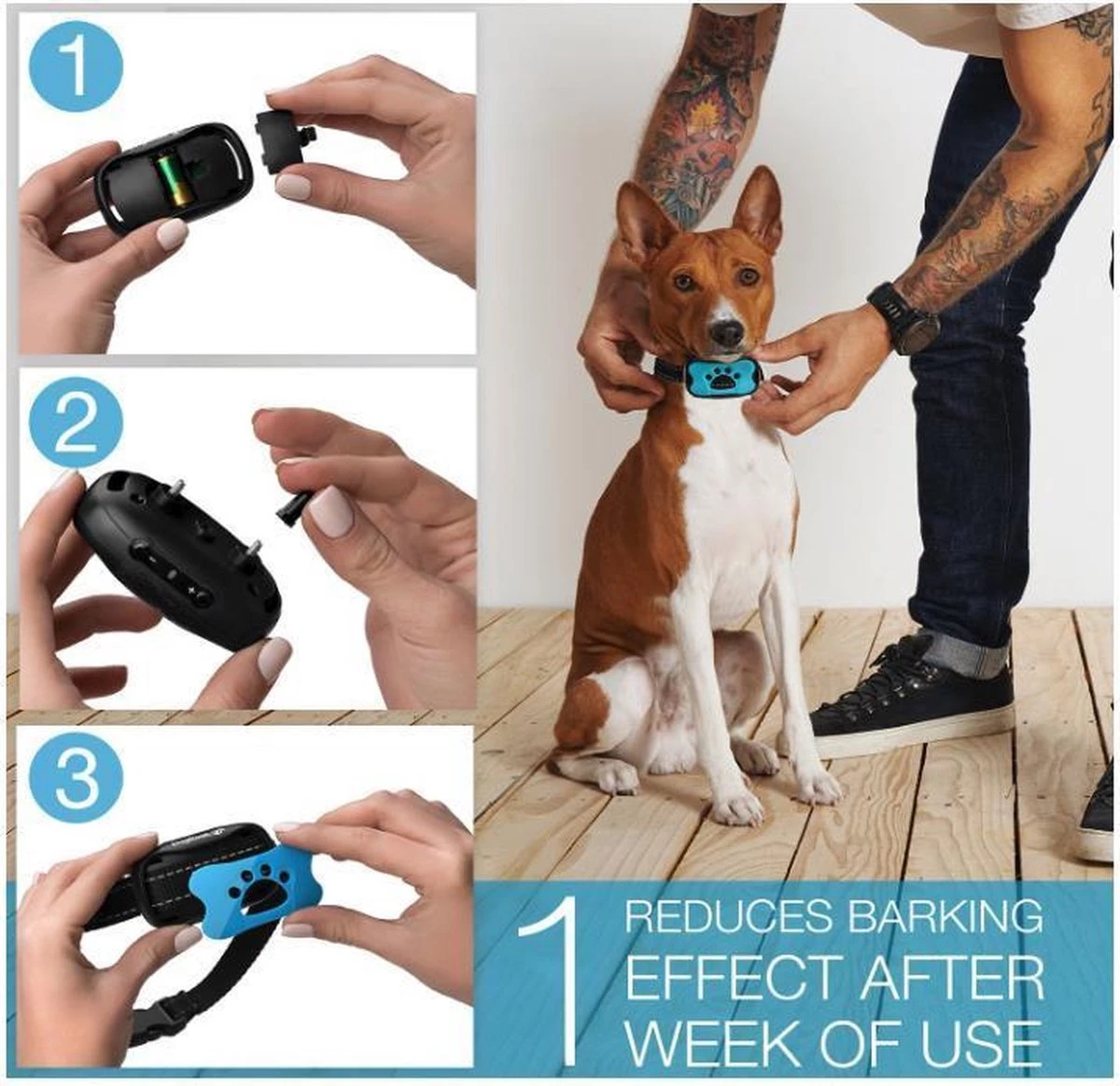 1

2

3

1 REDUCES BARKING EFFECT AFTER WEEK OF USE