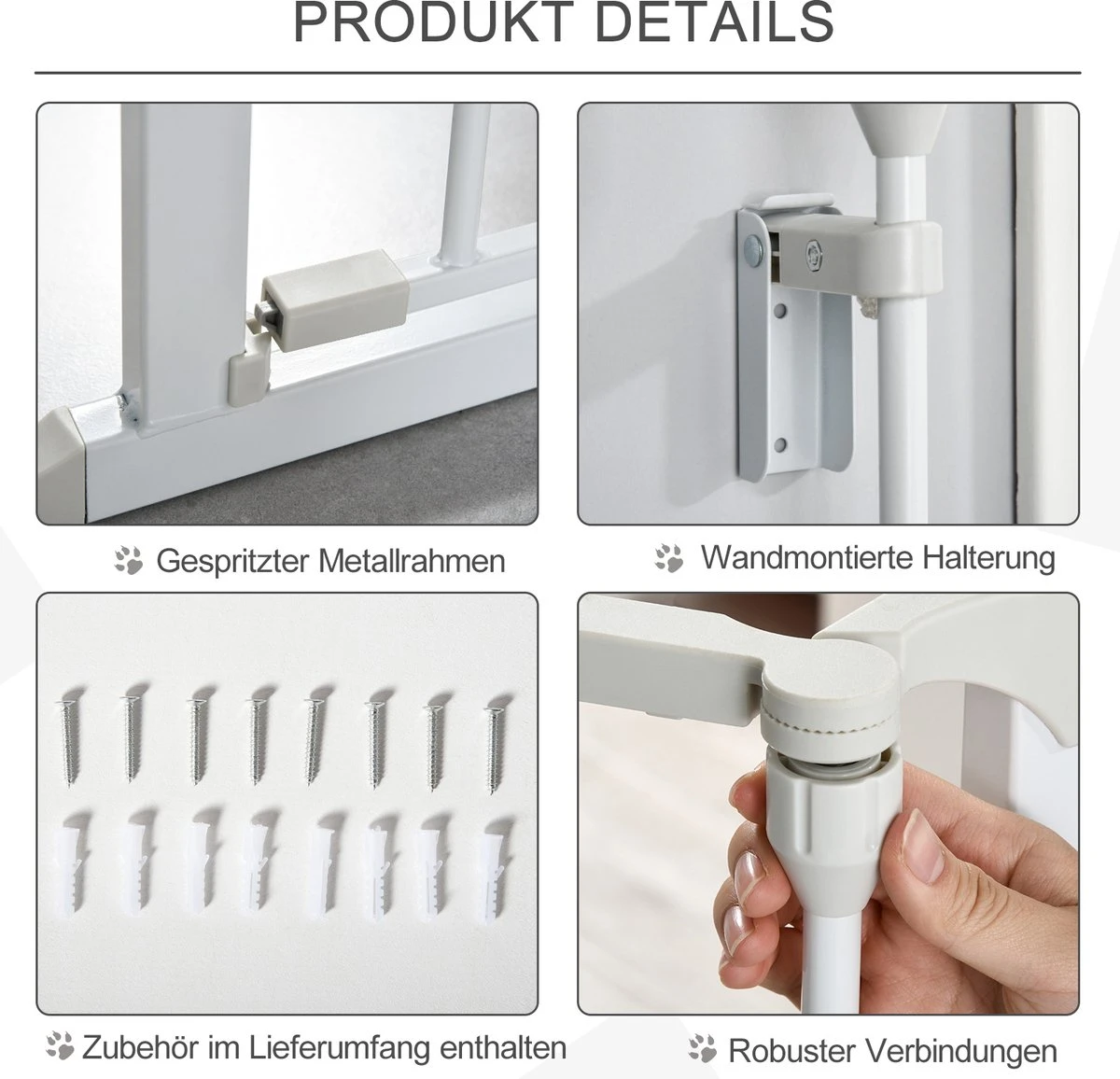 PRODUKT DETAILS

Gespritzter Metallrahmen

Wandmontierte Halterung

Zubehör im Lieferumfang enthalten

Robuster Verbindungen